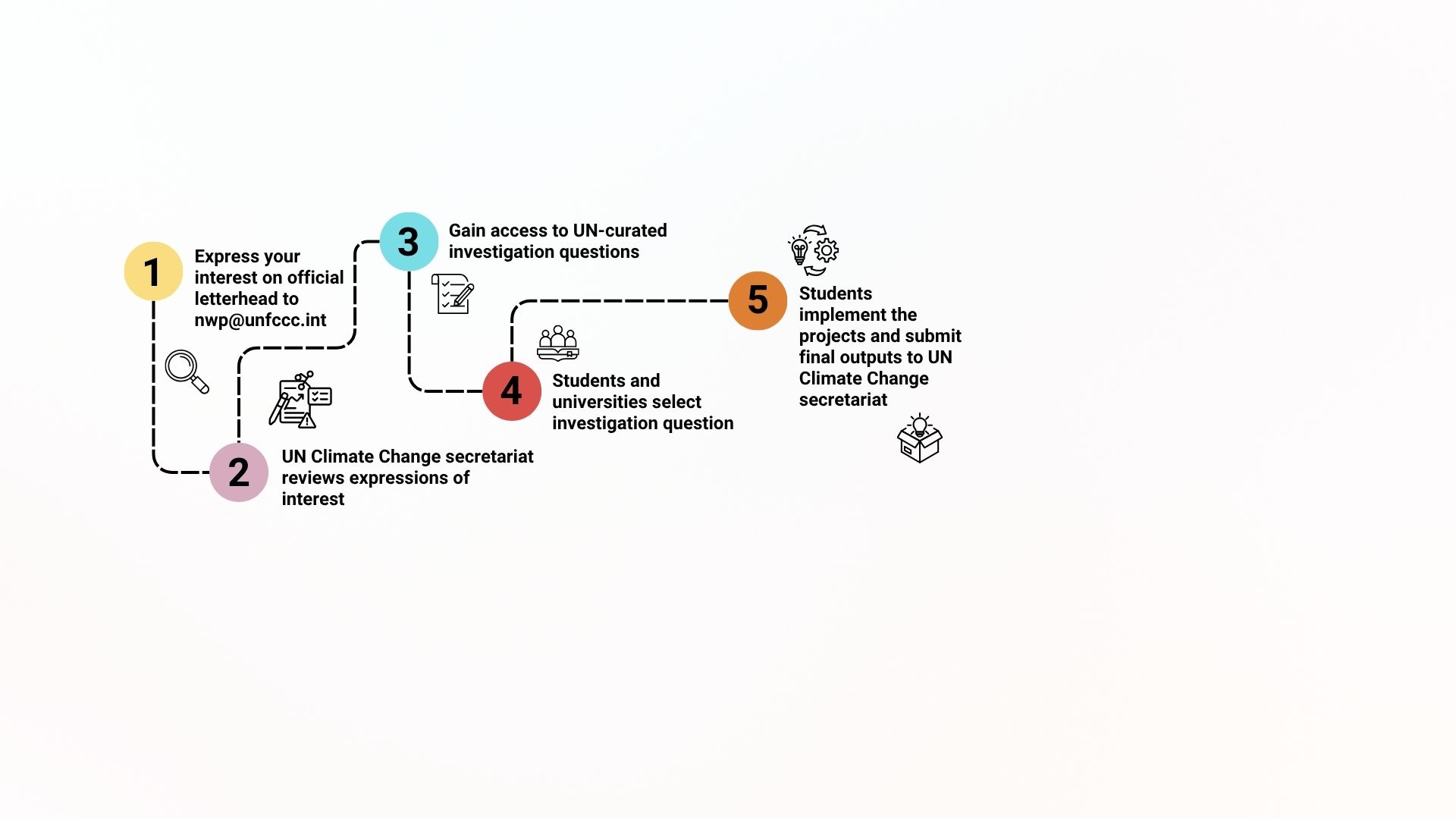 1 Express your interest on official letterhead to nwp@unfccc.int

2 UN Climate Change secretariat reviews expressions of interest

3 Gain access to UN-curated investigation questions

4 Students and universities select investigation question

5 Students implement the projects and submit final outputs to UN Climate Change secretariat